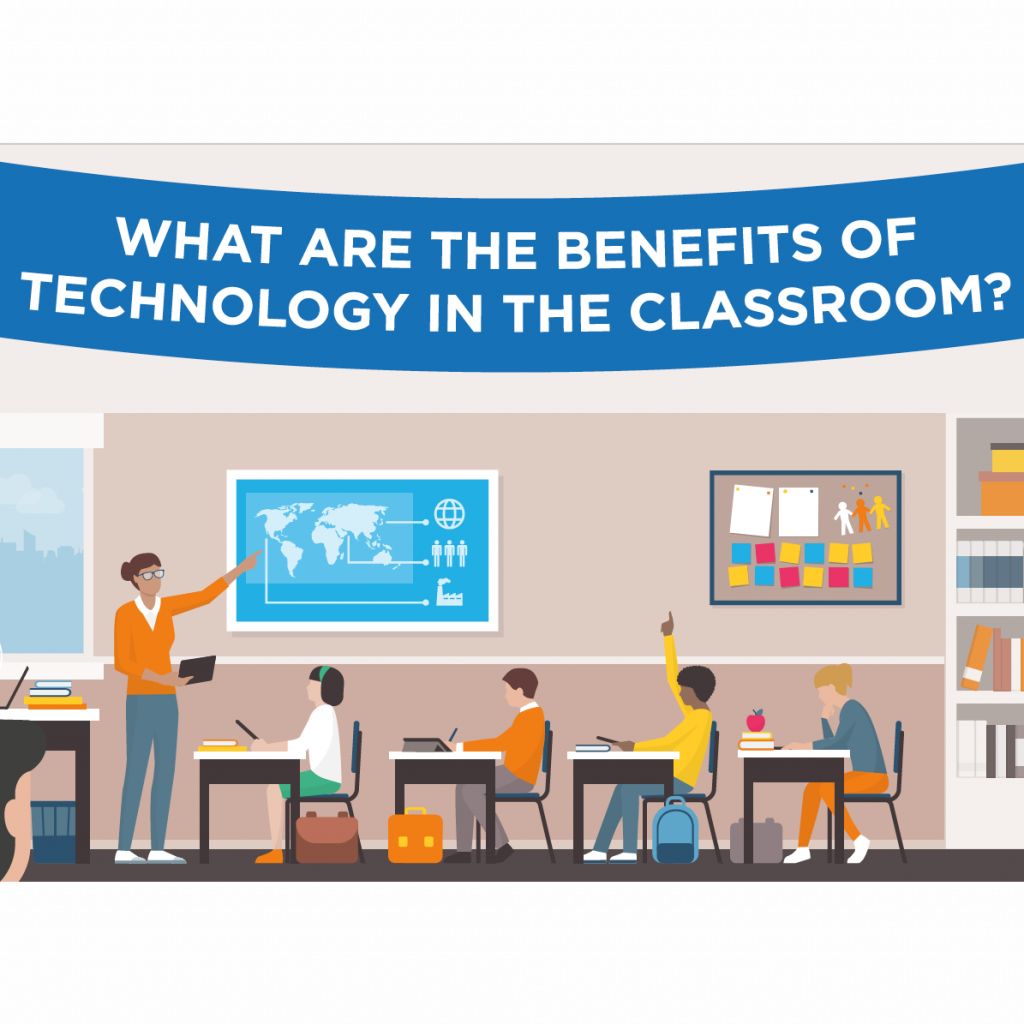 WHAT ARE THE BENEFITS OF TECHNOLOGY IN THE CLASSROOM?