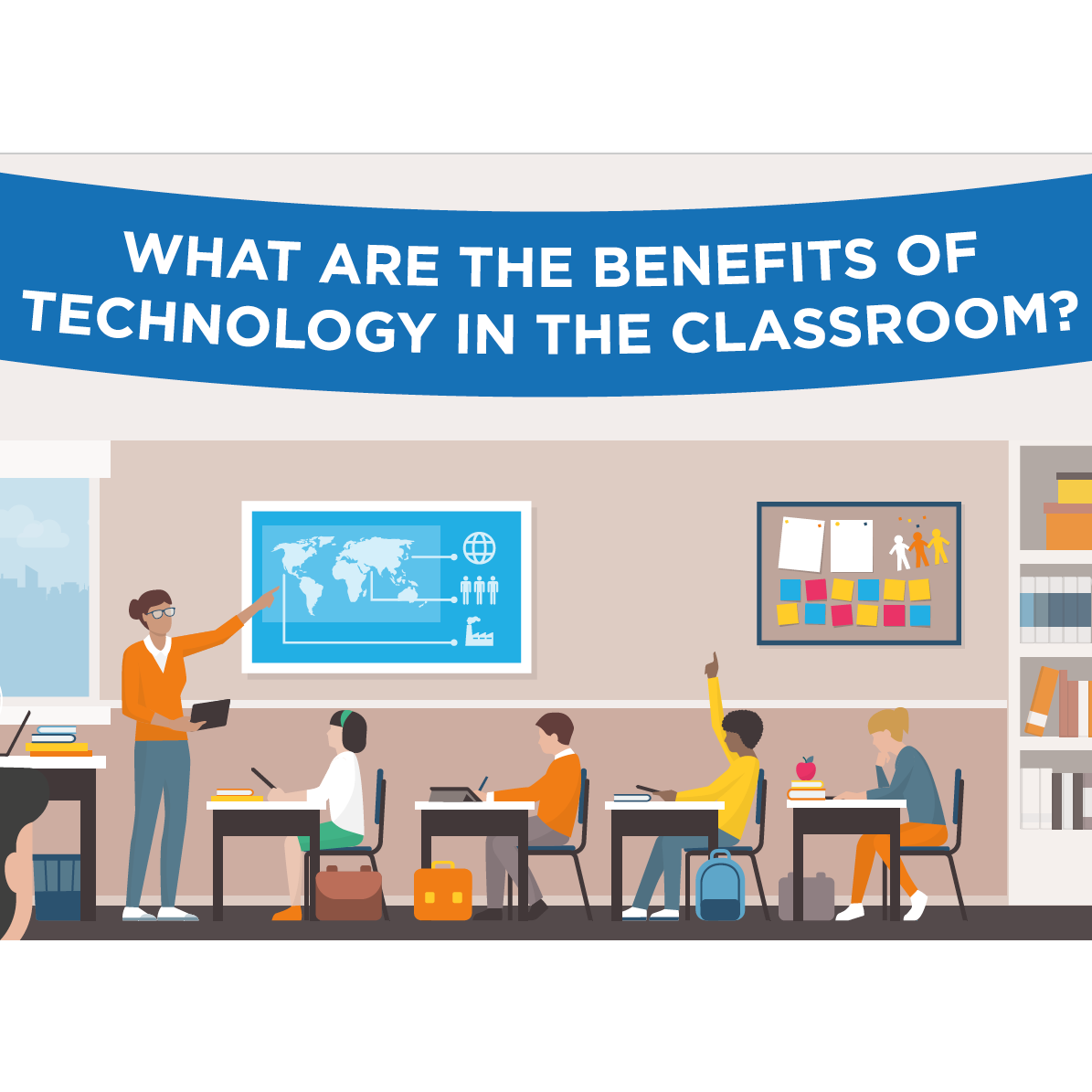 WHAT ARE THE BENEFITS OF TECHNOLOGY IN THE CLASSROOM?